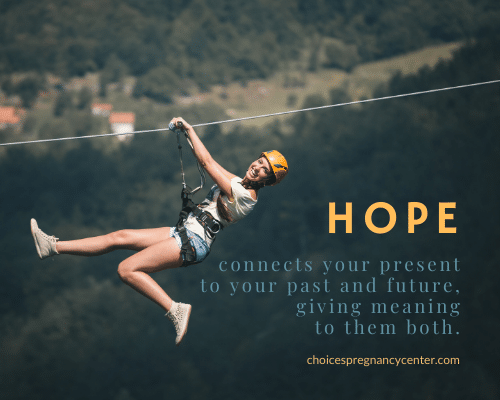 HOPE

connects your present to your past and future, giving meaning to them both.

choicespregnancycenter.com