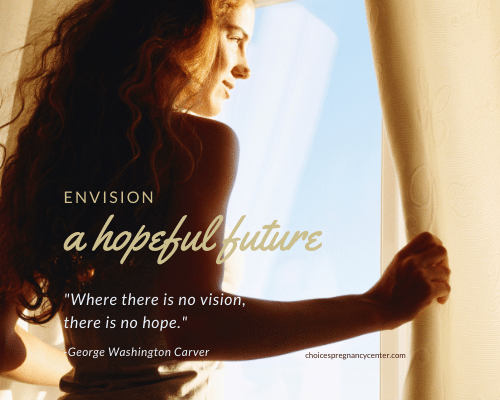 ENVISION

a hopeful future

"Where there is no vision, there is no hope."

-George Washington Carver

choicespregnancycenter.com