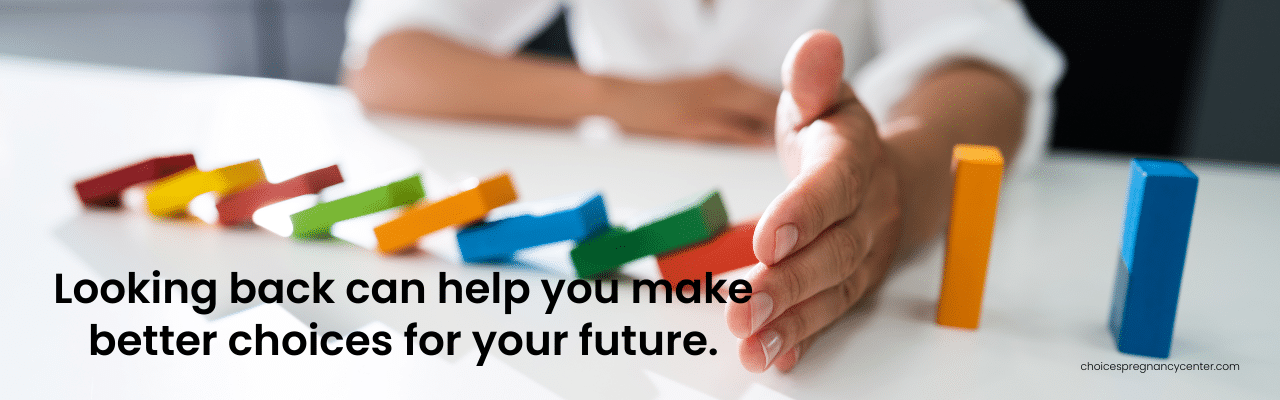 Looking back can help you make better choices for your future.

choicespregnancycenter.com